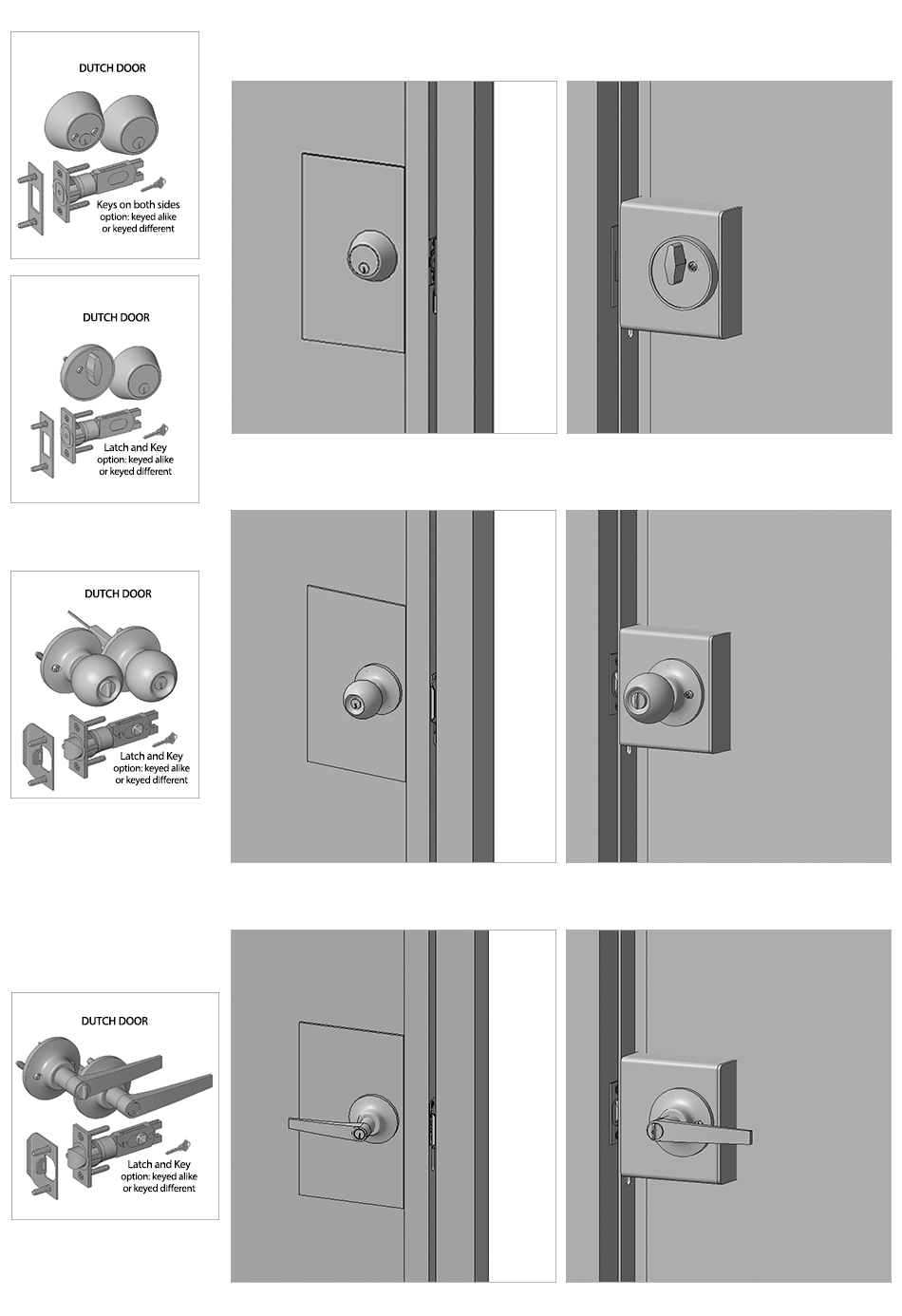 DUTCH DOOR

Keys on both sides
option: keyed alike
or keyed different

DUTCH DOOR

Latch and Key
option: keyed alike
or keyed different

DUTCH DOOR

Latch and Key
option: keyed alike
or keyed different

DUTCH DOOR

Latch and Key
option: keyed alike
or keyed different