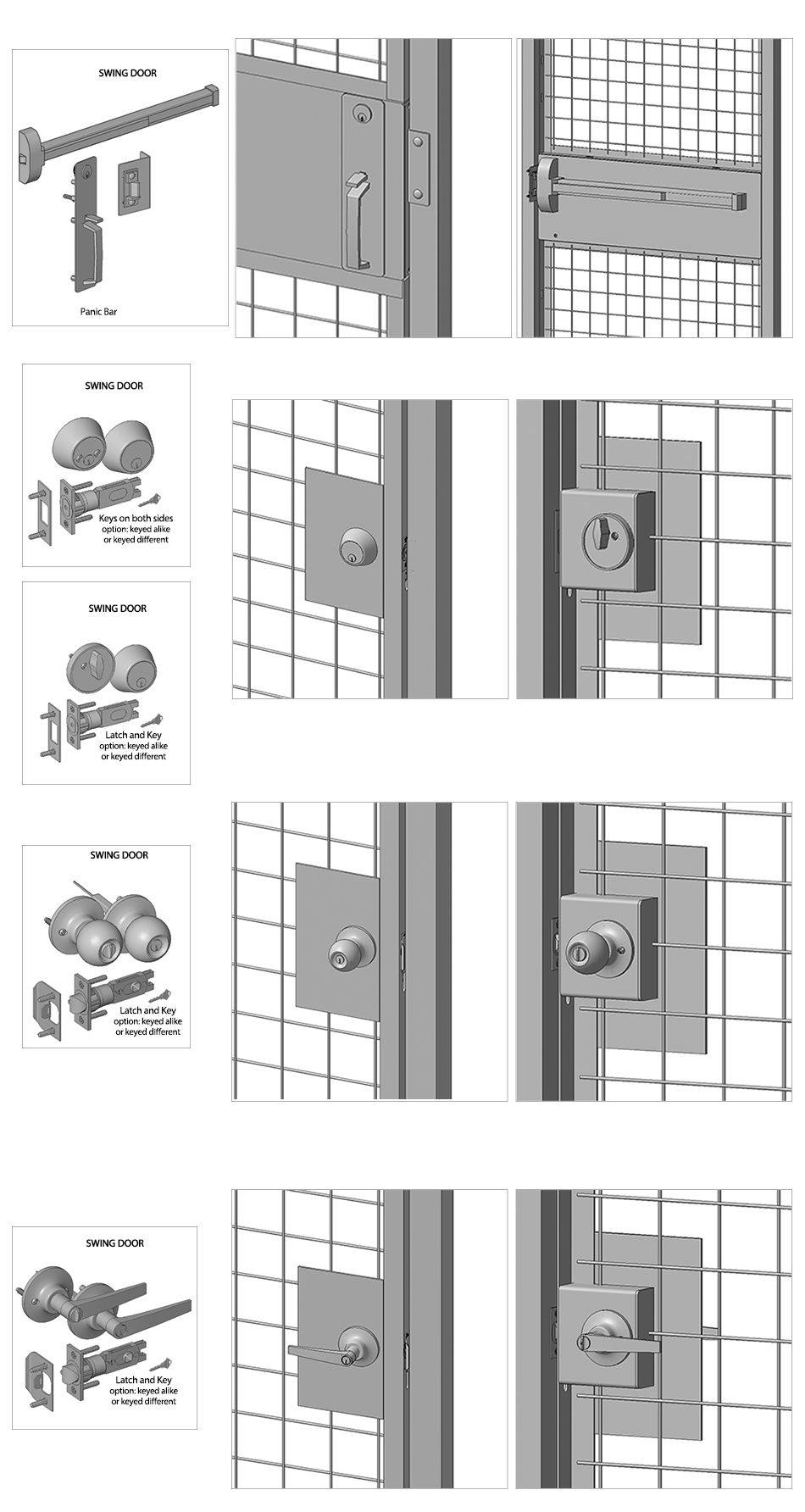 SWING DOOR

Panic Bar

SWING DOOR

Keys on both sides
option: keyed alike
or keyed different

SWING DOOR

Latch and Key
option: keyed alike
or keyed different

SWING DOOR

Latch and Key
option: keyed alike
or keyed different

SWING DOOR

Latch and Key
option: keyed alike
or keyed different