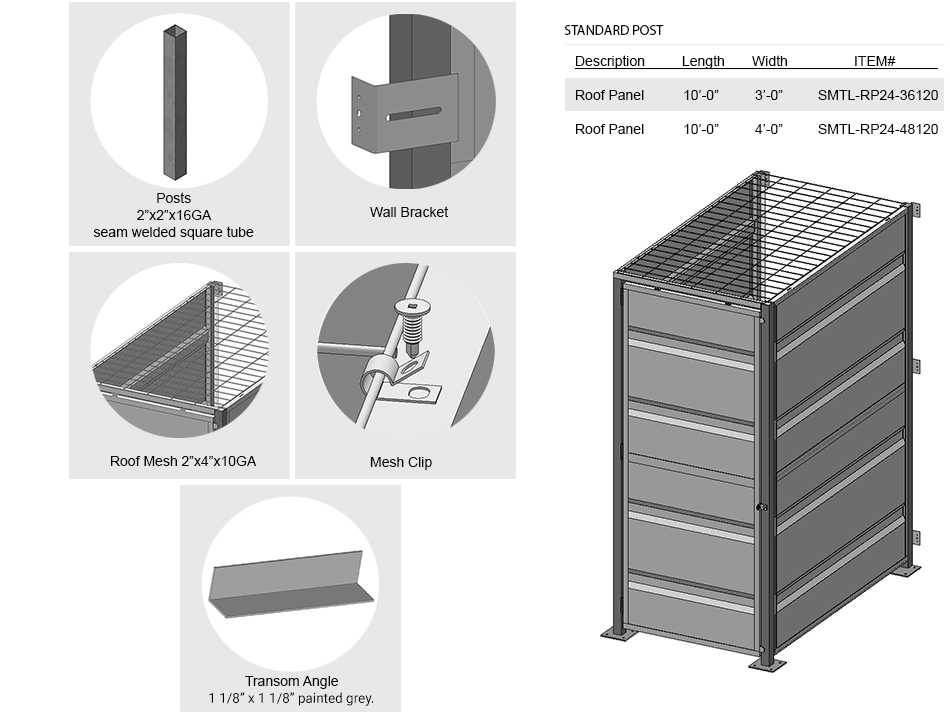 Posts
2"x2"x16GA
seam welded square tube

Wall Bracket

Roof Mesh 2"x4"x10GA

Mesh Clip

Transom Angle
1 1/8" x 1 1/8" painted grey.

STANDARD POST

| Description | Length | Width | ITEM# |
|---|---|---|---|
| Roof Panel | 10'-0" | 3'-0" | SMTL-RP24-36120 |
| Roof Panel | 10'-0" | 4'-0" | SMTL-RP24-48120 |